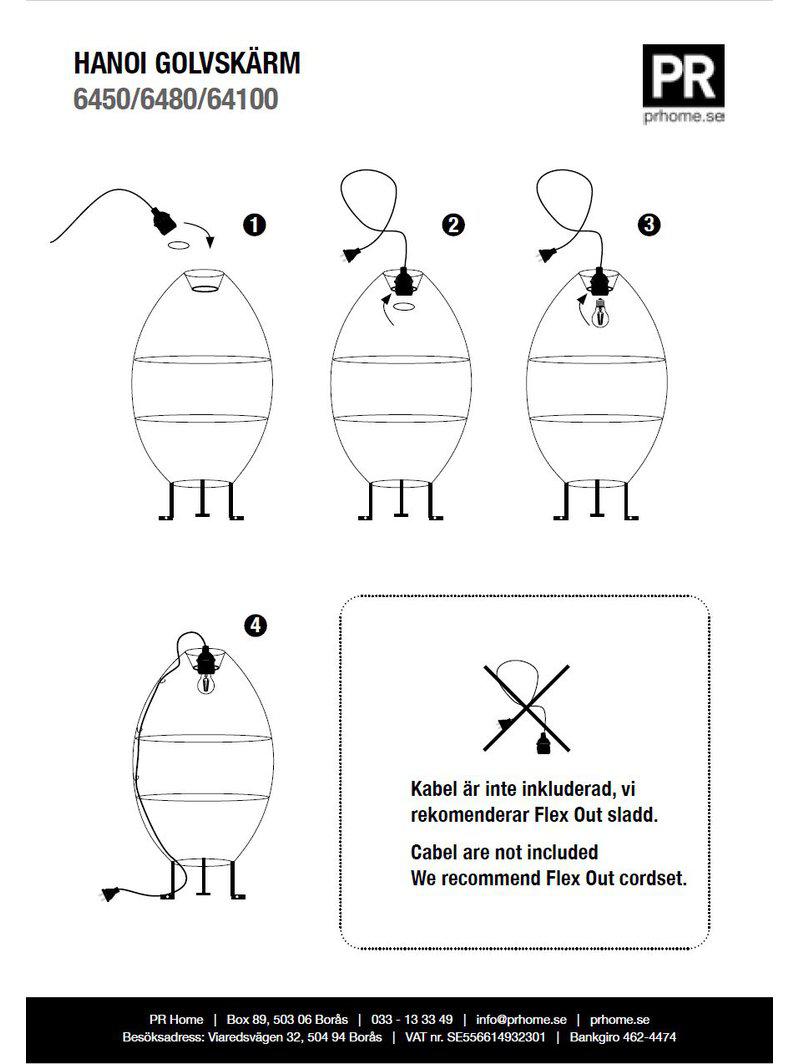 HANOI GOLVSKÄRM
6450/6480/64100

PR
prhome.se

1

2

3

4

Kabel är inte inkluderad, vi rekomenderar Flex Out sladd.

Cabel are not included
We recommend Flex Out cordset.

PR Home | Box 89, 503 06 Borås | 033 - 13 33 49 | info@prhome.se | prhome.se
Besöksadress: Viaredsvägen 32, 504 94 Borås | VAT nr. SE556614932301 | Bankgiro 462-4474